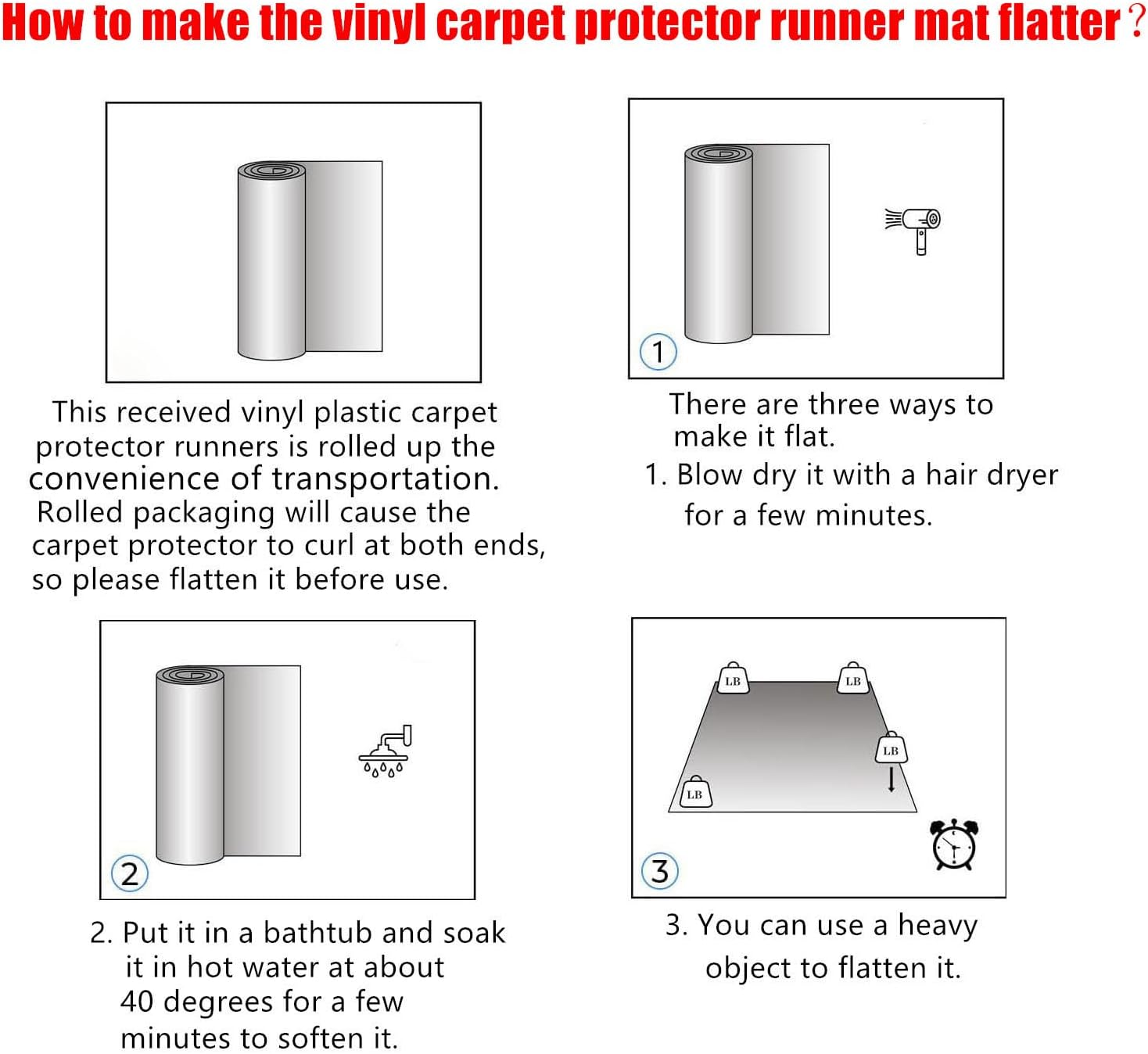 How to make the vinyl carpet protector runner mat flatter？

This received vinyl plastic carpet protector runners is rolled up the convenience of transportation. Rolled packaging will cause the carpet protector to curl at both ends, so please flatten it before use.

1

There are three ways to make it flat.

1. Blow dry it with a hair dryer for a few minutes.

2

2. Put it in a bathtub and soak it in hot water at about 40 degrees for a few minutes to soften it.

LB

LB

LB

LB

3

3. You can use a heavy object to flatten it.